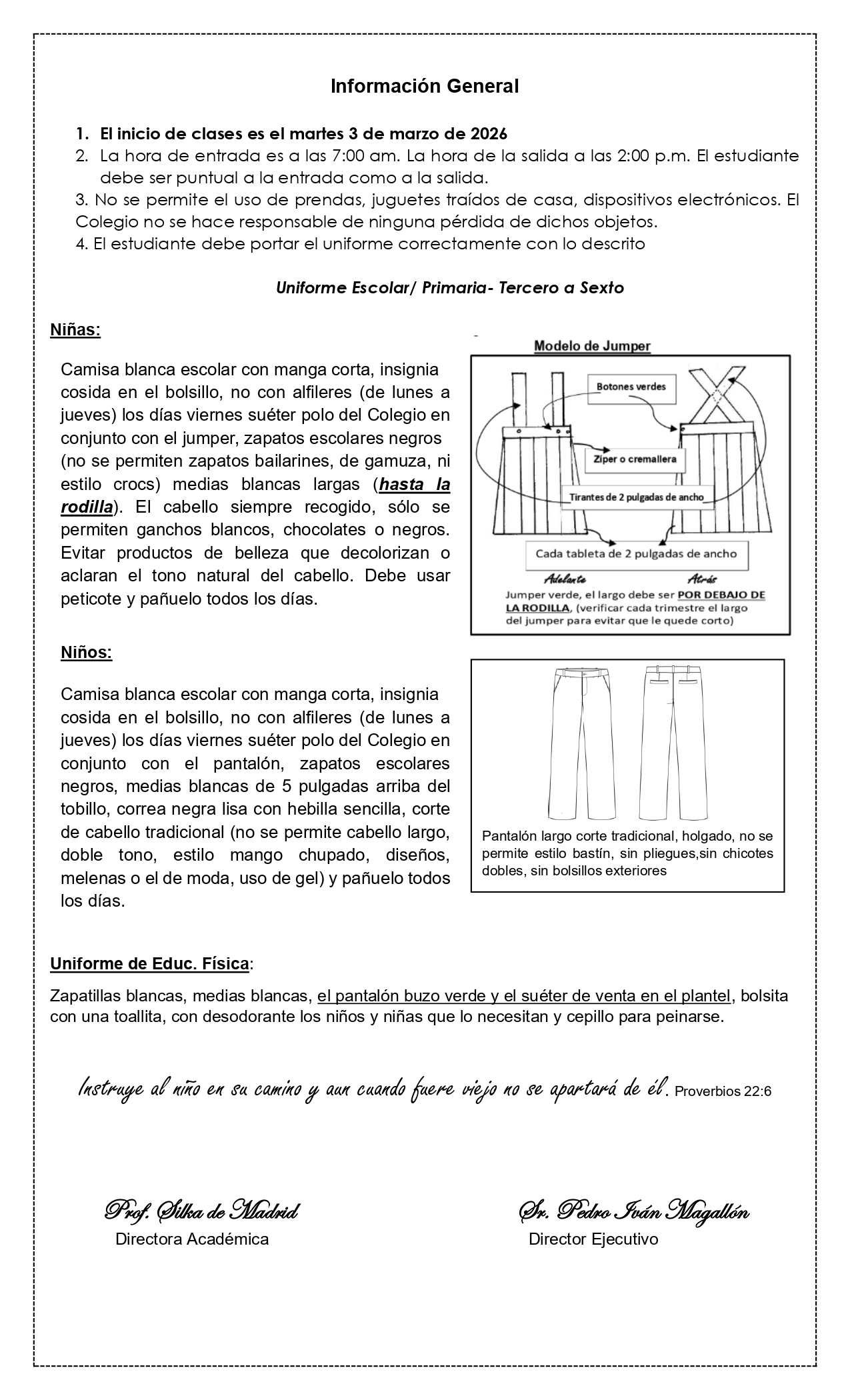 Información General

1. El inicio de clases es el martes 3 de marzo de 2026
2. La hora de entrada es a las 7:00 am. La hora de la salida a las 2:00 p.m. El estudiante debe ser puntual a la entrada como a la salida.
3. No se permite el uso de prendas, juguetes traídos de casa, dispositivos electrónicos. El Colegio no se hace responsable de ninguna pérdida de dichos objetos.
4. El estudiante debe portar el uniforme correctamente con lo descrito

Uniforme Escolar/ Primaria- Tercero a Sexto

Niñas:

Camisa blanca escolar con manga corta, insignia cosida en el bolsillo, no con alfileres (de lunes a jueves) los días viernes suéter polo del Colegio en conjunto con el jumper, zapatos escolares negros (no se permiten zapatos bailarines, de gamuza, ni estilo crocs) medias blancas largas (hasta la rodilla). El cabello siempre recogido, sólo se permiten ganchos blancos, chocolates o negros. Evitar productos de belleza que decolorizan o aclaran el tono natural del cabello. Debe usar peticote y pañuelo todos los días.

Modelo de Jumper
Botones verdes
Ziper o cremallera
Tirantes de 2 pulgadas de ancho
Cada tableta de 2 pulgadas de ancho
Adelante
Atrás
Jumper verde, el largo debe ser POR DEBAJO DE LA RODILLA, (verificar cada trimestre el largo del jumper para evitar que le quede corto)

Niños:

Camisa blanca escolar con manga corta, insignia cosida en el bolsillo, no con alfileres (de lunes a jueves) los días viernes suéter polo del Colegio en conjunto con el pantalón, zapatos escolares negros, medias blancas de 5 pulgadas arriba del tobillo, correa negra lisa con hebilla sencilla, corte de cabello tradicional (no se permite cabello largo, doble tono, estilo mango chupado, diseños, melenas o el de moda, uso de gel) y pañuelo todos los días.

Pantalón largo corte tradicional, holgado, no se permite estilo bastín, sin pliegues,sin chicotes dobles, sin bolsillos exteriores

Uniforme de Educ. Física:

Zapatillas blancas, medias blancas, el pantalón buzo verde y el suéter de venta en el plantel, bolsita con una toallita, con desodorante los niños y niñas que lo necesitan y cepillo para peinarse.

Instruye al niño en su camino y aun cuando fuere viejo no se apartará de él. Proverbios 22:6

Prof. Silka de Madrid
Directora Académica

Sr. Pedro Iván Magallón
Director Ejecutivo